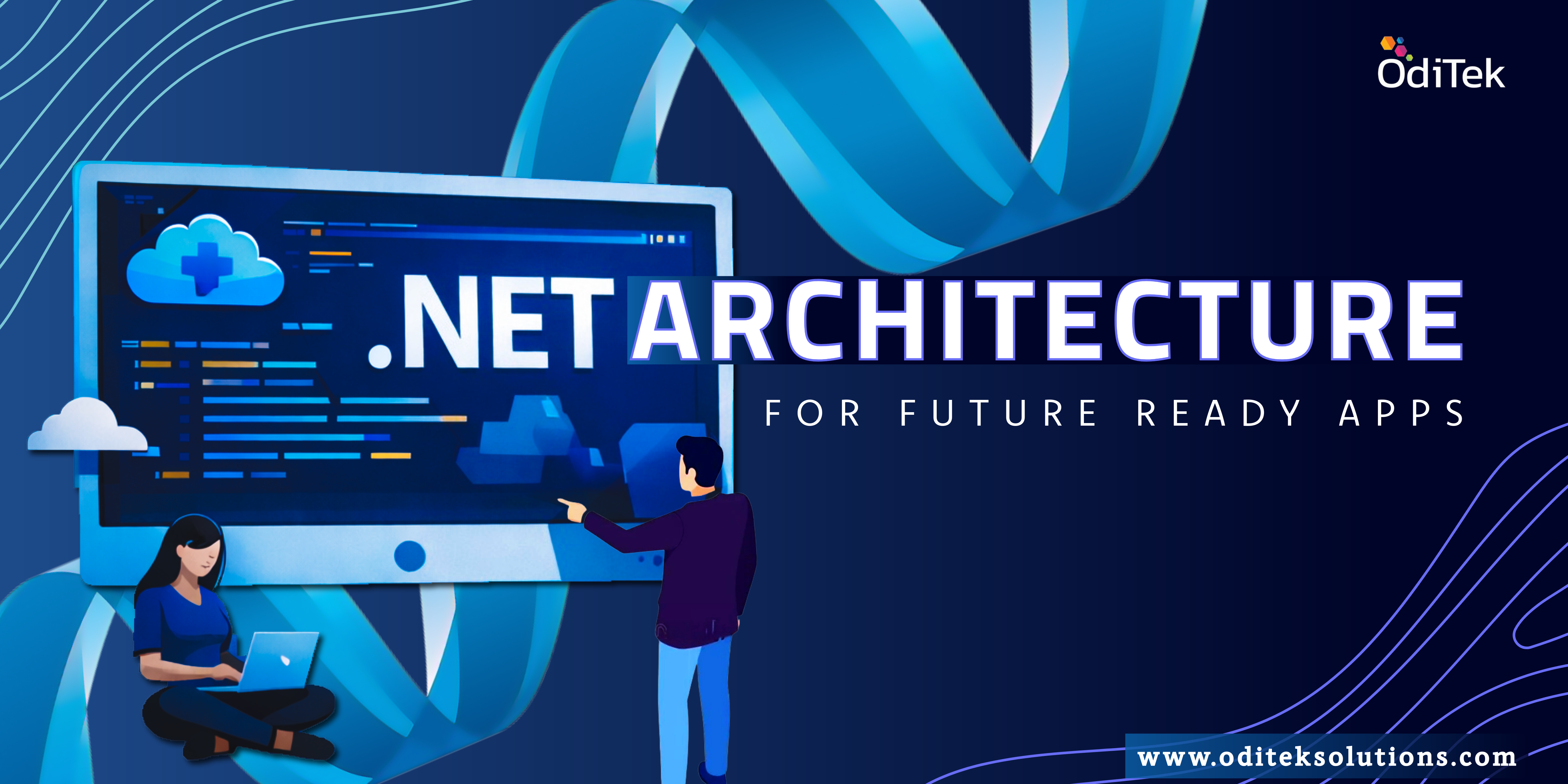 OdiTek

.NET ARCHITECTURE

FOR FUTURE READY APPS

www.oditeksolutions.com